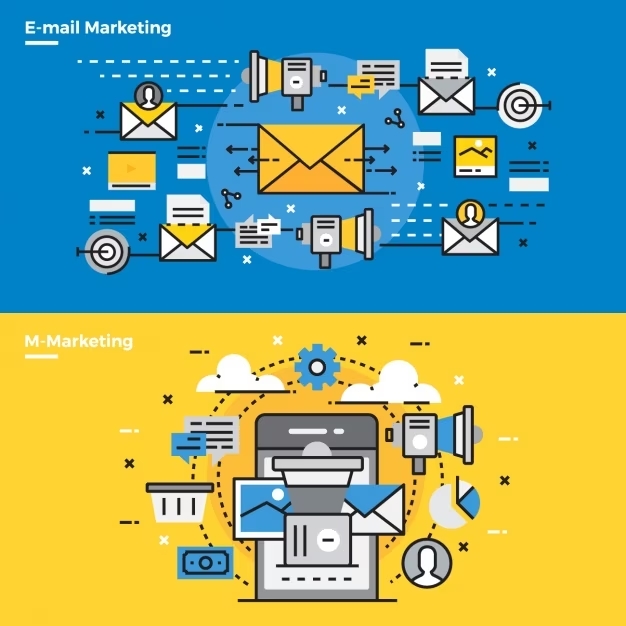 E-mail Marketing

M-Marketing